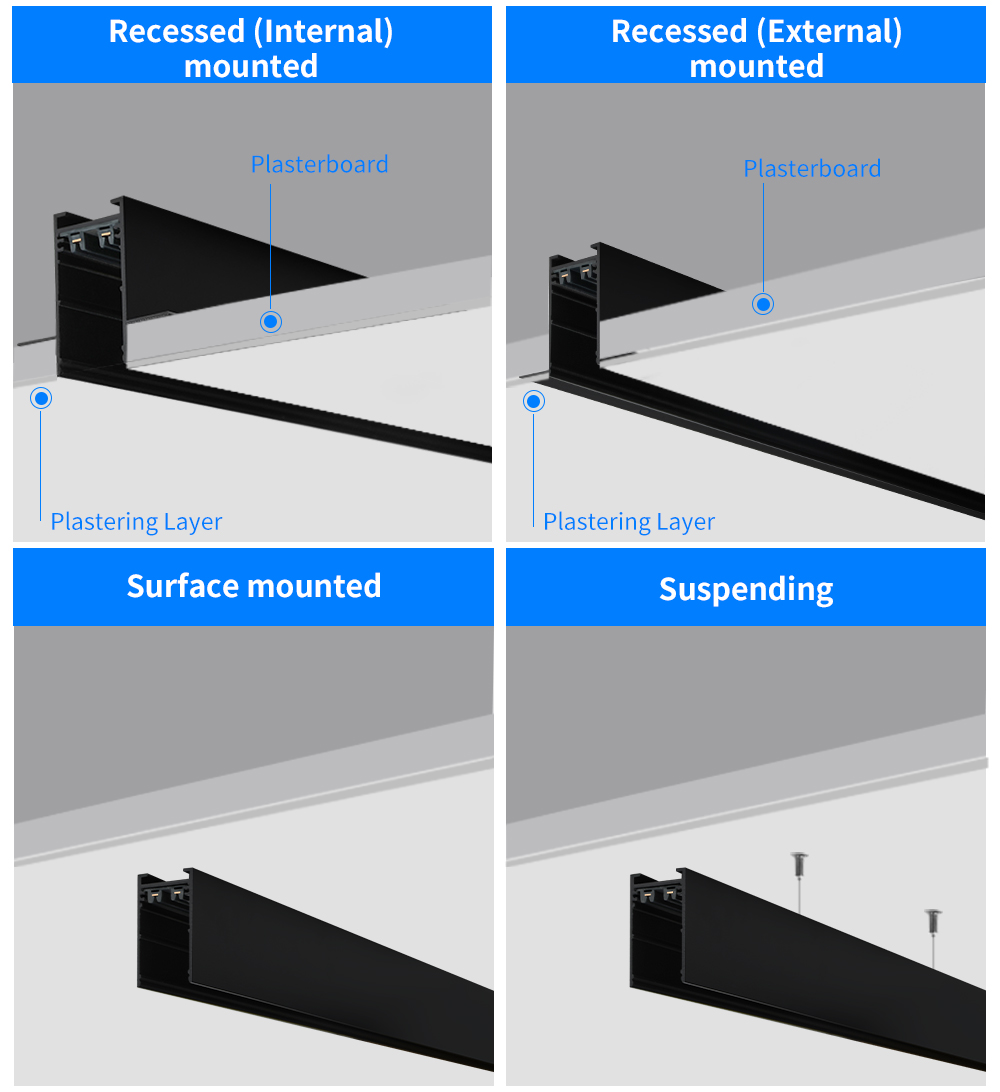 Recessed (Internal) mounted

Plasterboard

Plastering Layer

Recessed (External) mounted

Plasterboard

Plastering Layer

Surface mounted

Suspending