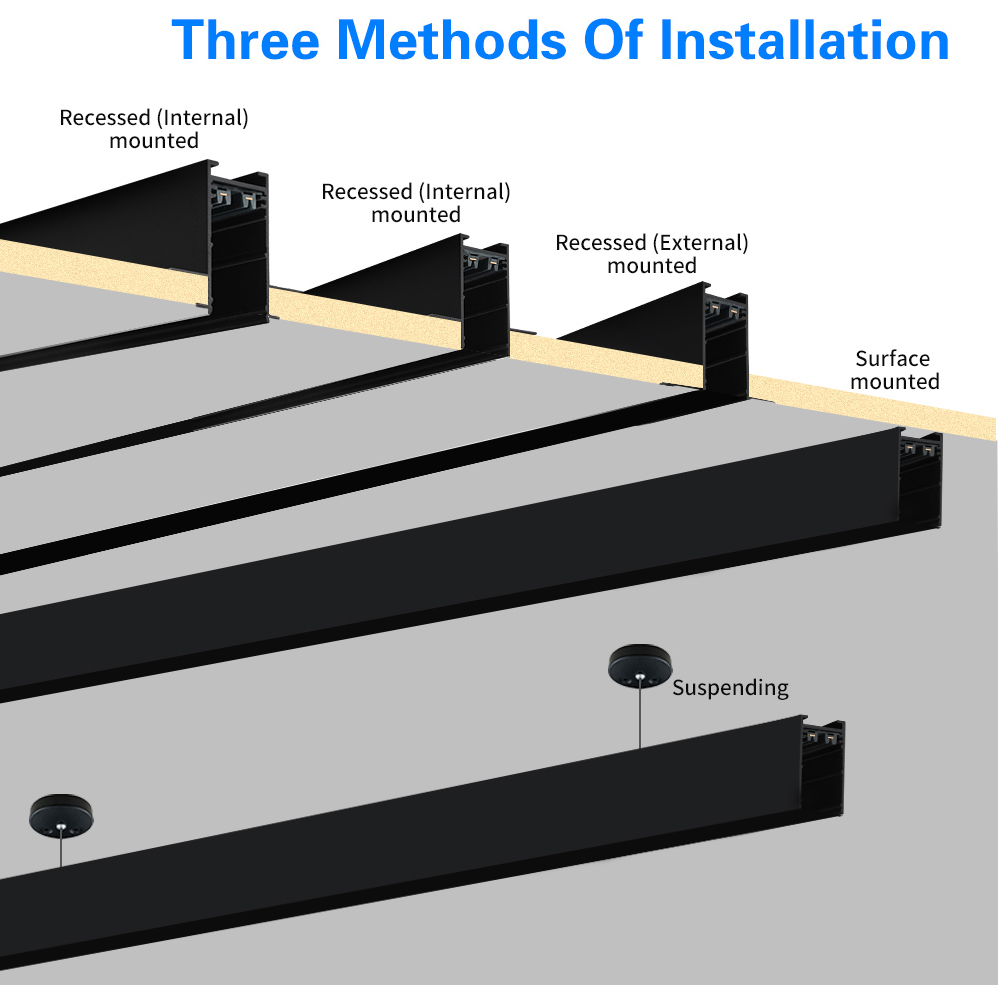 Three Methods Of Installation

Recessed (Internal) mounted

Recessed (Internal) mounted

Recessed (External) mounted

Surface mounted

Suspending