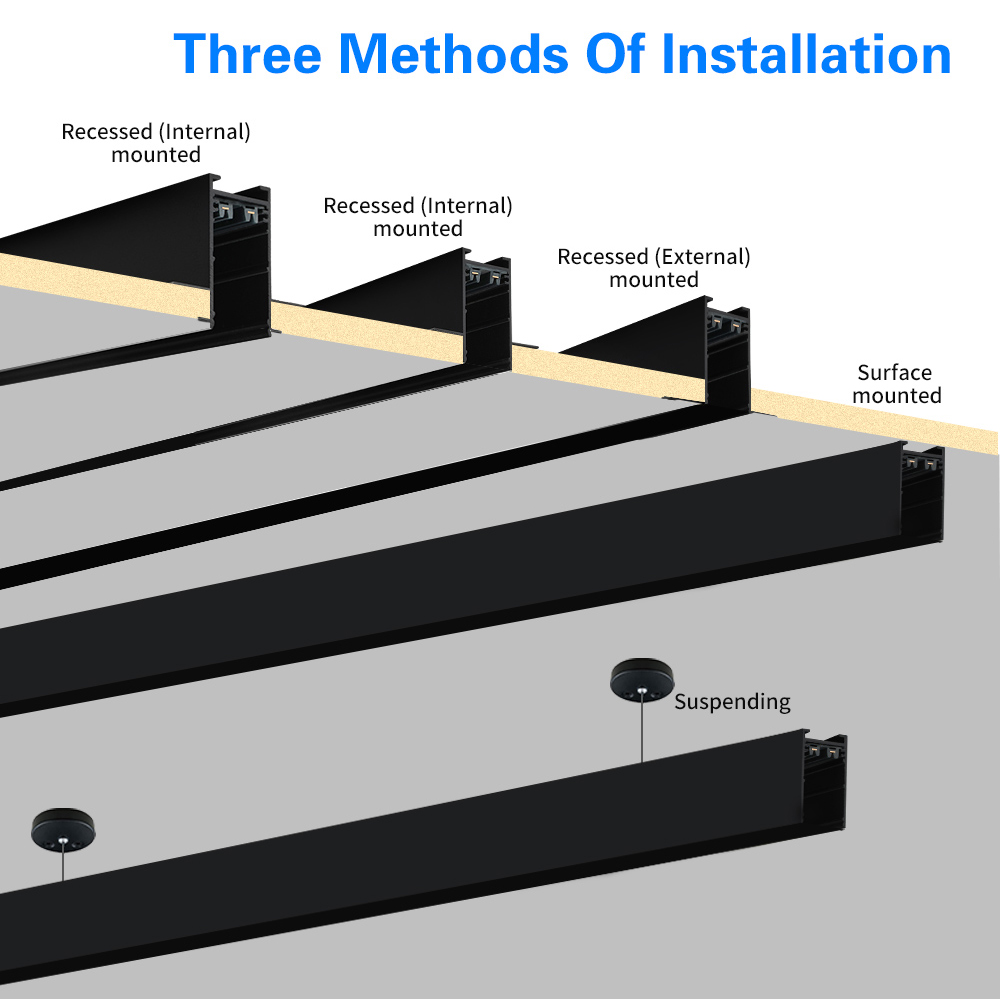 Three Methods Of Installation

Recessed (Internal) mounted

Recessed (Internal) mounted

Recessed (External) mounted

Surface mounted

Suspending