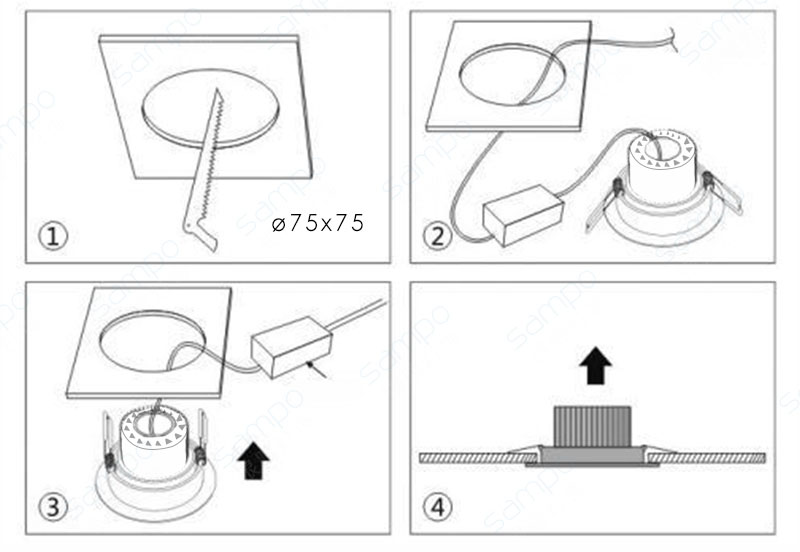 ①
ø75x75
②
③
④
sampo